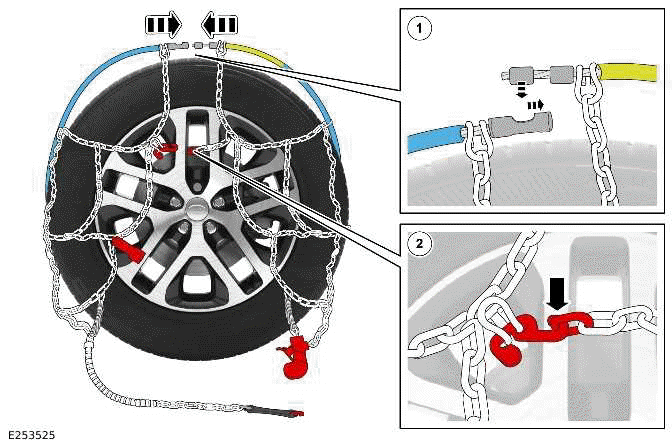 1

2

E253525