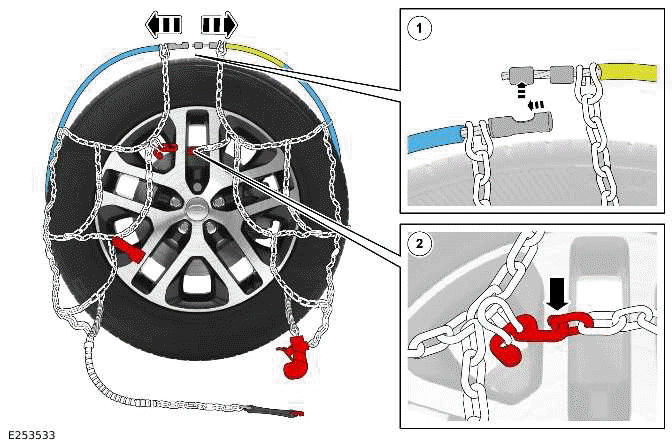 1

2

E253533