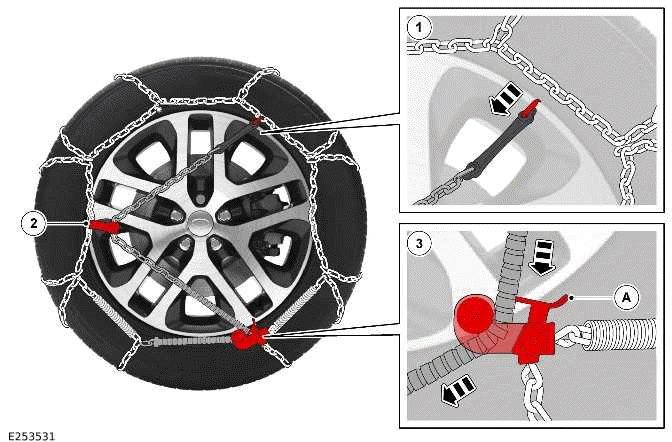 1
2
3
A
E253531