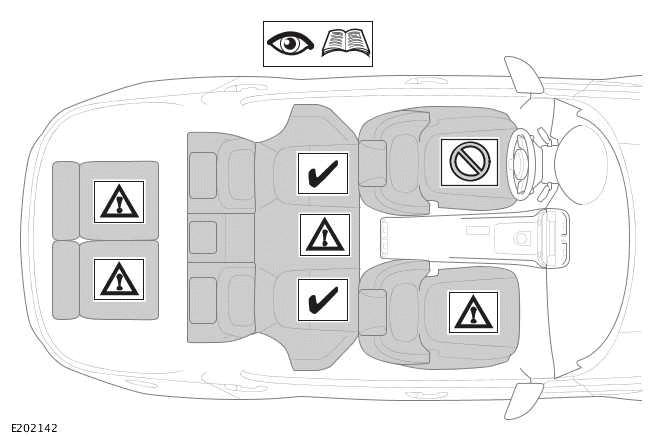 E202142