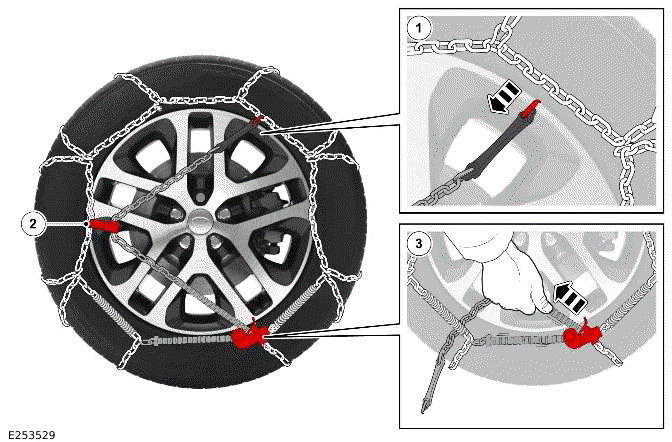 1
2
3
E253529