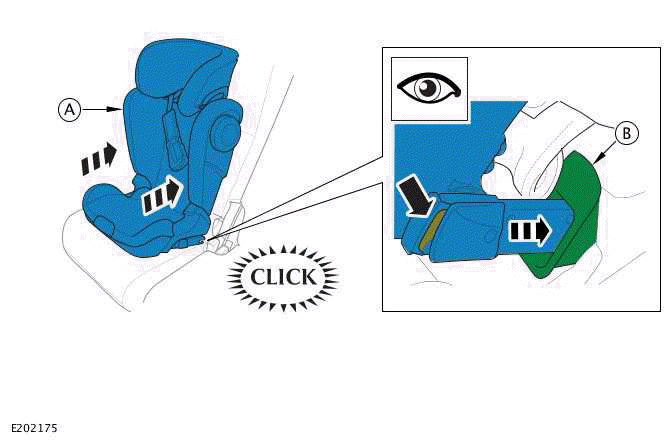 A

CLICK

B

E202175