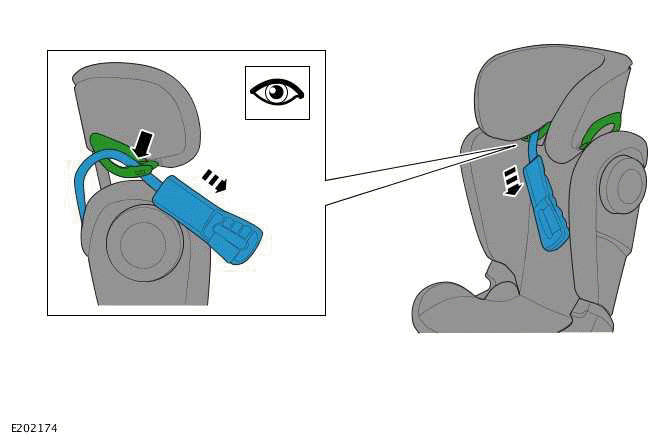 E202174