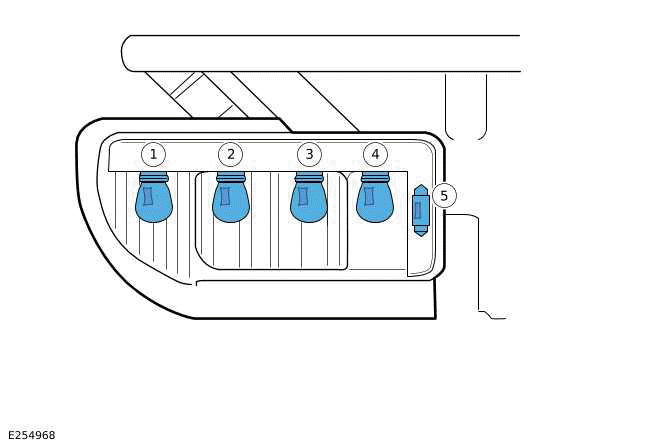 1
2
3
4
5
E254968