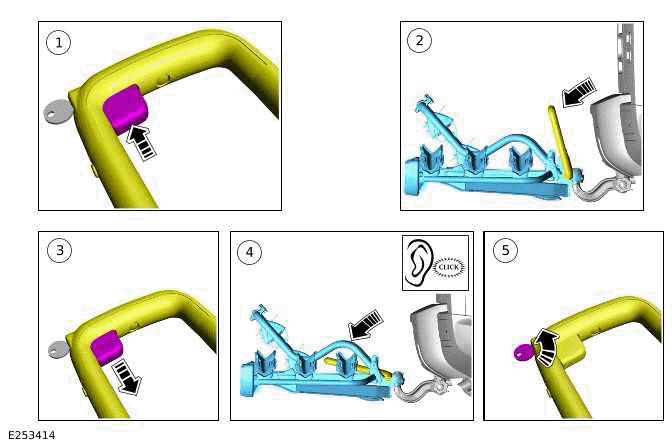 1

2

3

4

CLICK

5

E253414