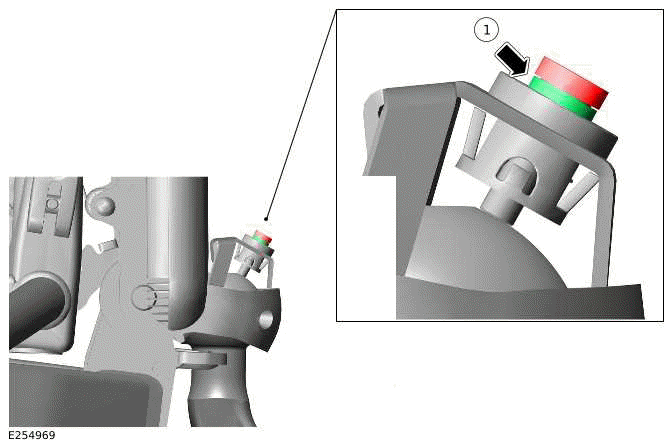 1

E254969