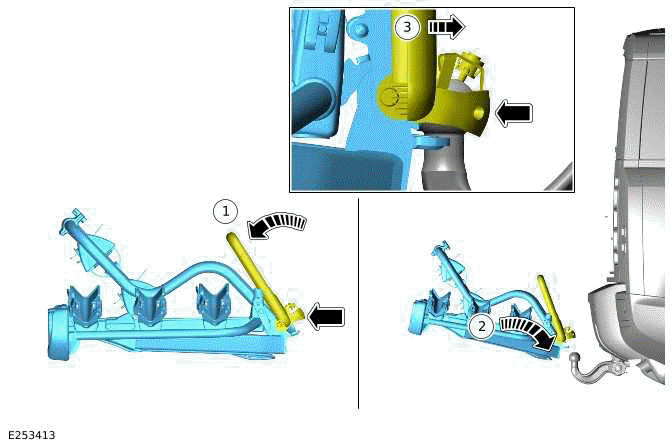 3

1

2

E253413