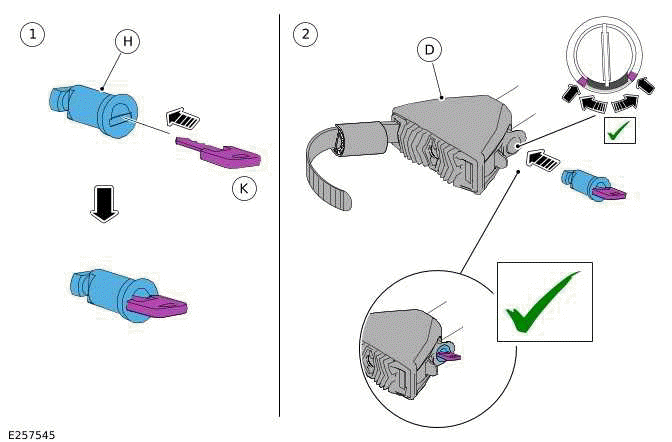 1
H
K
2
D
E257545