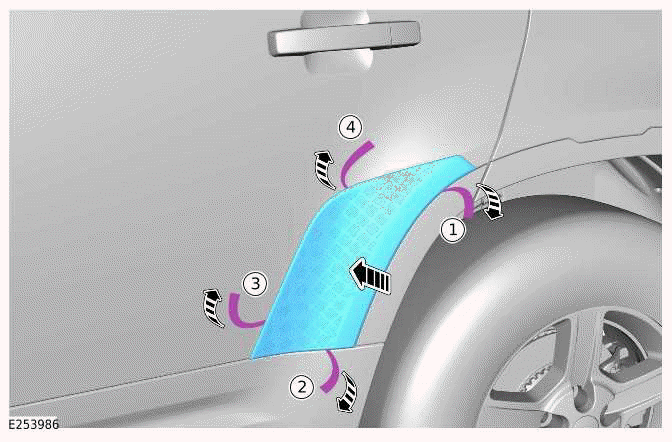 4
1
3
2
E253986