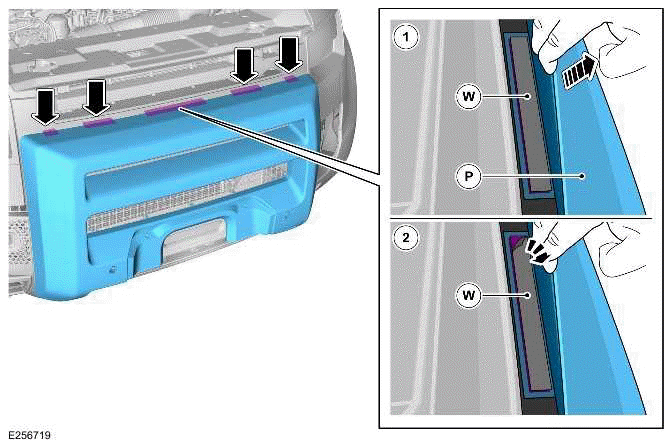 1
W
P
2
W
E256719