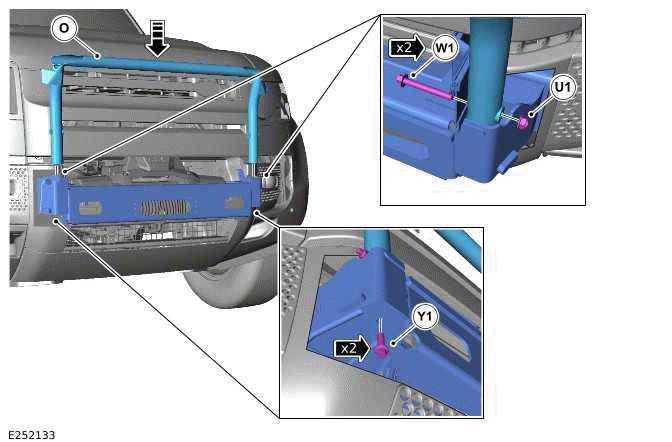 O

x2 W1

U1

Y1

x2

E252133