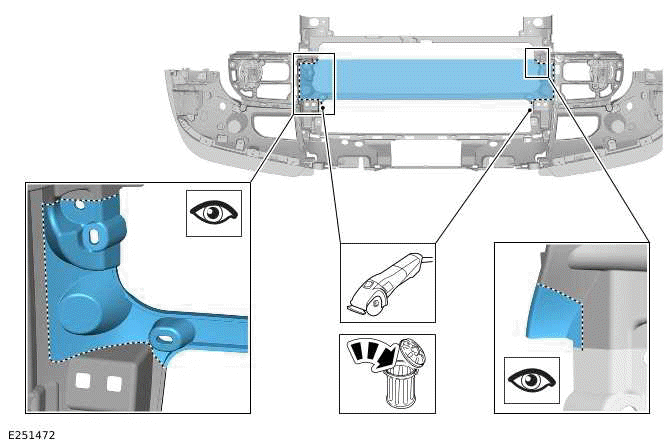 E251472