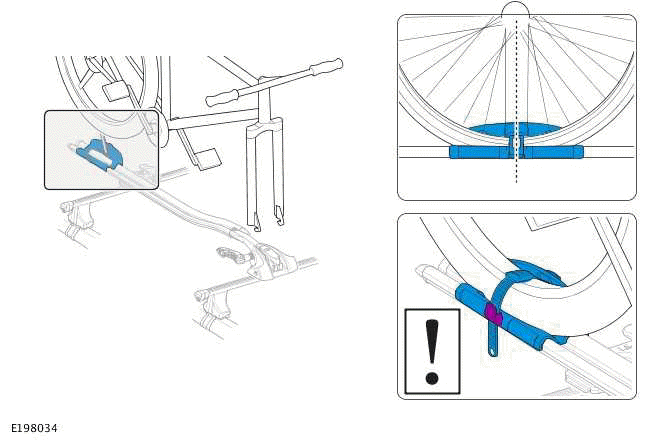 !

E198034