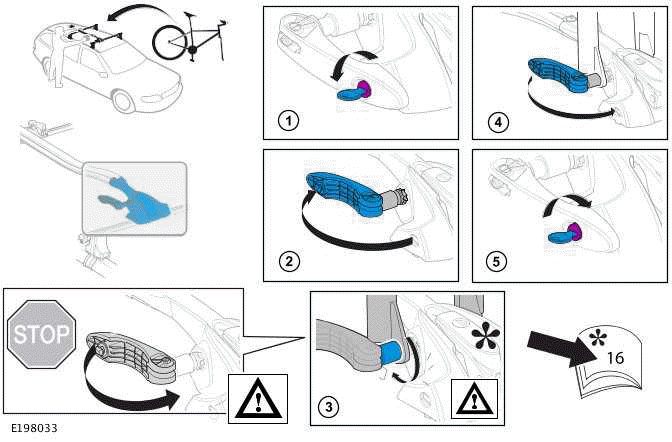 1

4

2

5

STOP

3

16

E198033