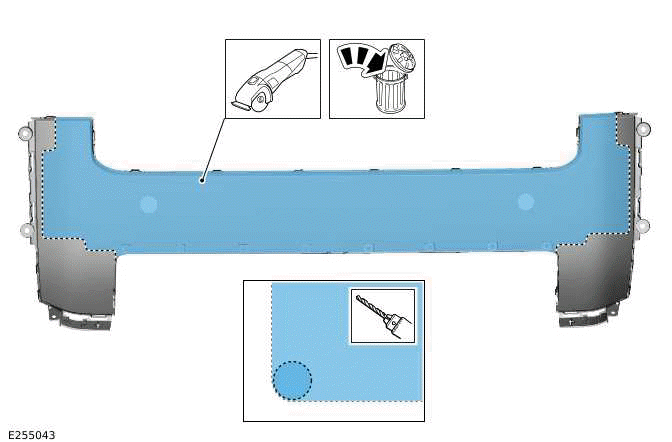 E255043