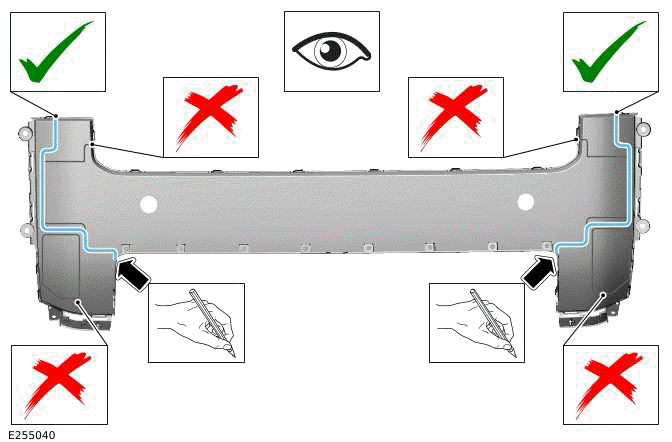 E255040