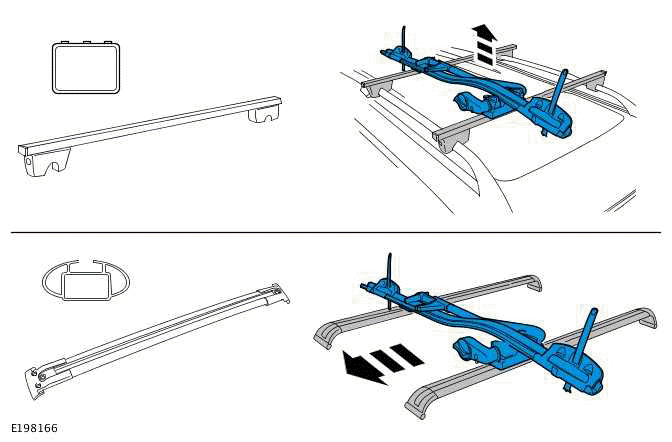 E198166