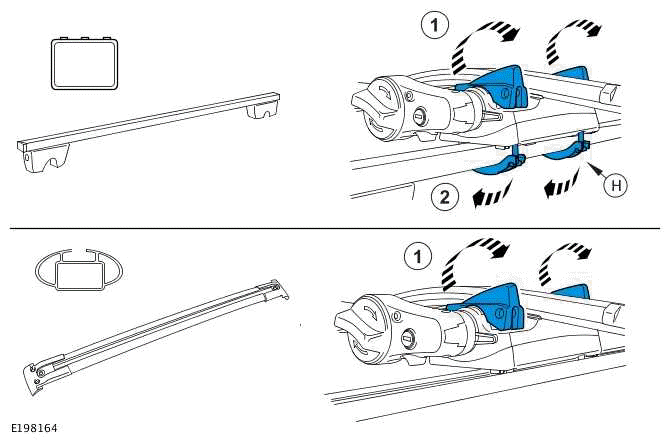 1

2

H

1

E198164