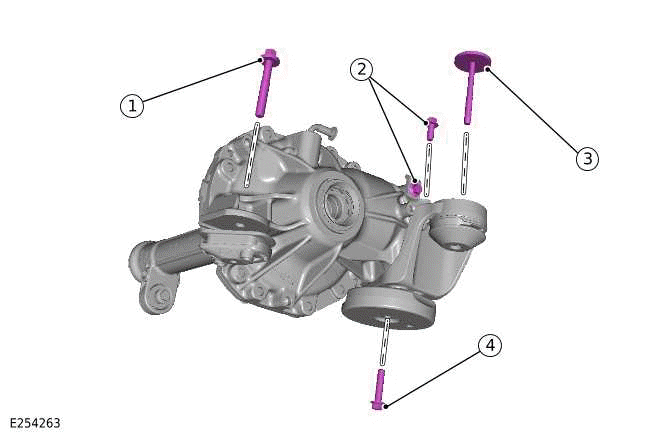 1
2
3
4
E254263