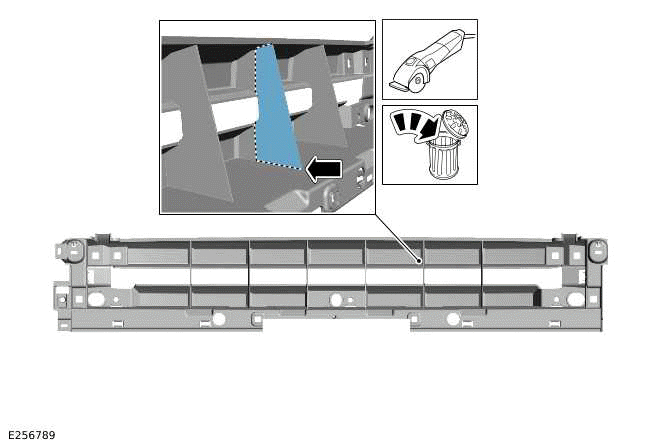 E256789