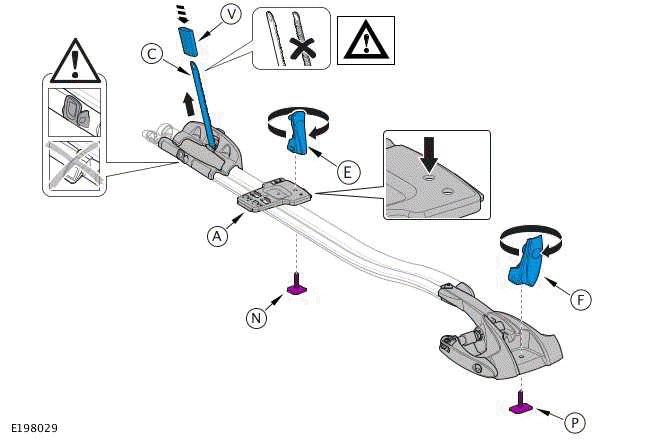 V
C
E
A
N
F
P
E198029