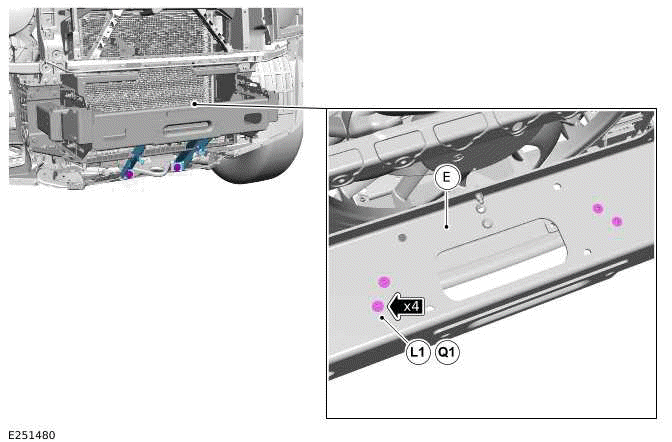 E
x4
L1
Q1
E251480