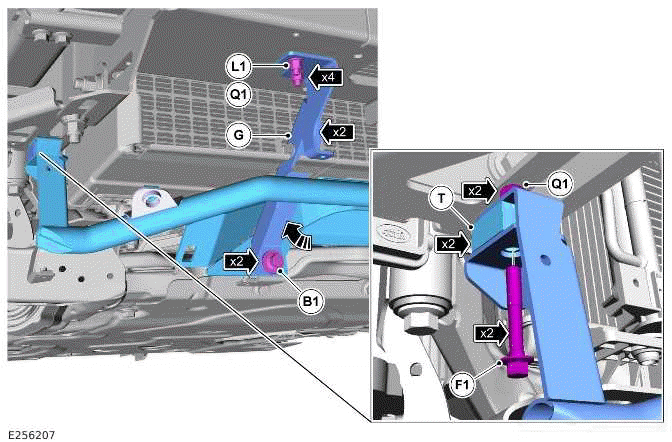 L1
x4
Q1
G
x2
x2
B1
T
x2
Q1
x2
x2
F1
E256207