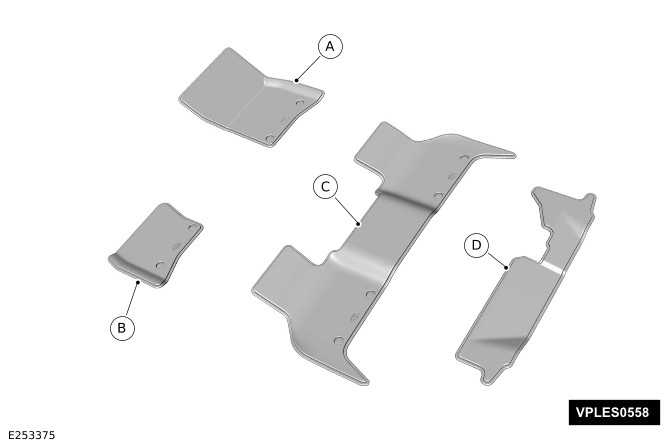 A

C

B

D

VPLES0558

E253375