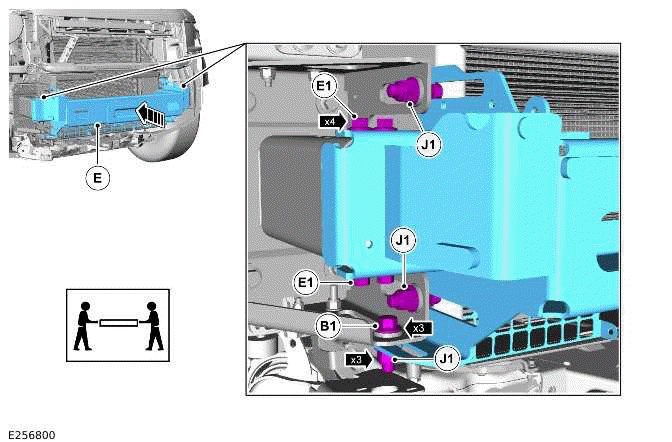 E

E1

x4

J1

J1

E1

B1

x3

x3

J1

E256800