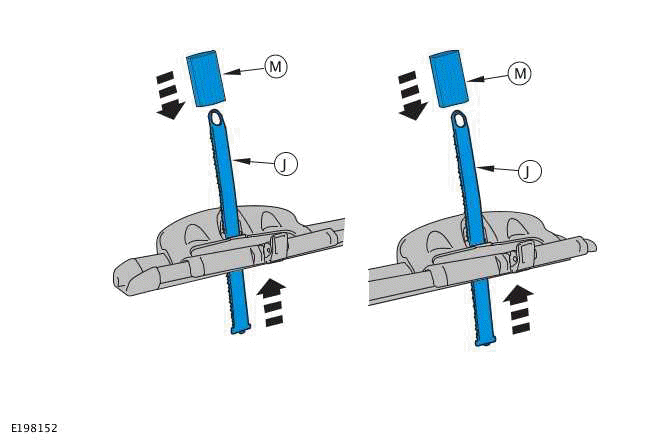 M

J

M

J

E198152