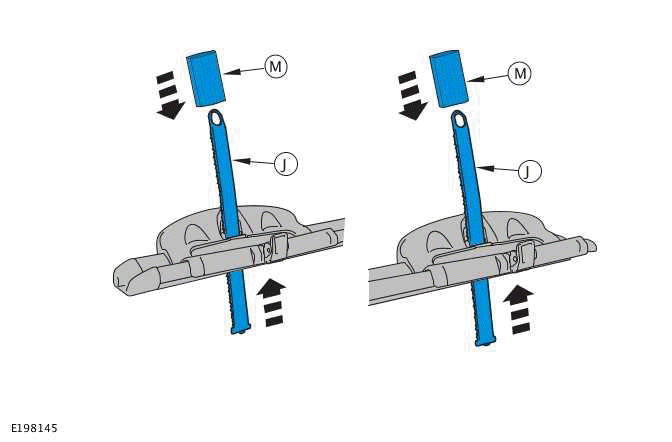 M
J
M
J
E198145