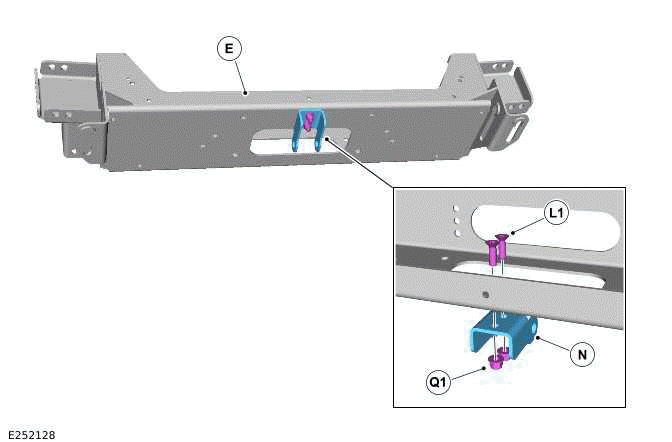 E

L1

N

Q1

E252128