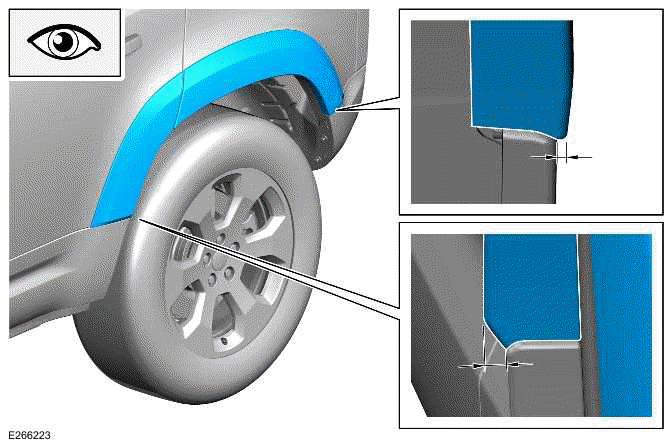 E266223