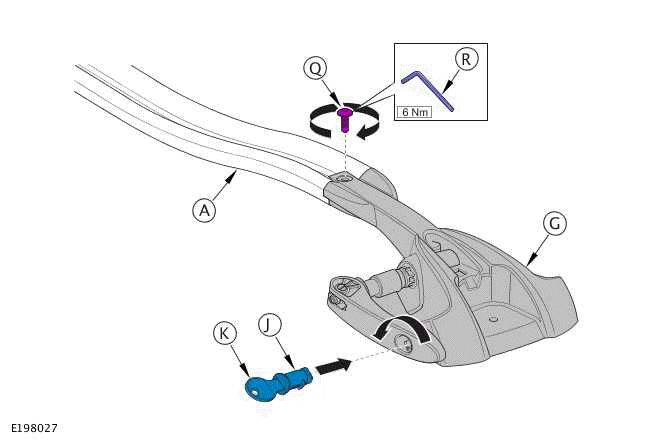 Q
R
6 Nm
A
G
K
J
E198027