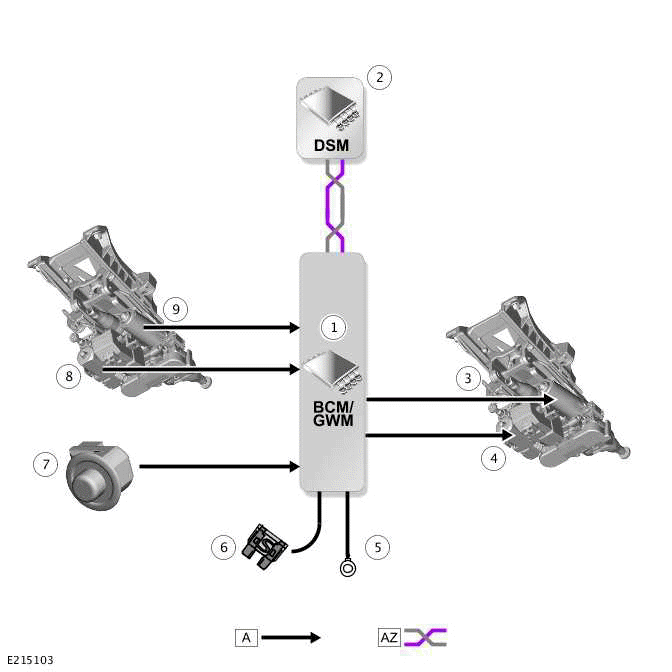 2

DSM

9

1

8

BCM/
GWM

3

4

7

6

5

A

AZ

E215103