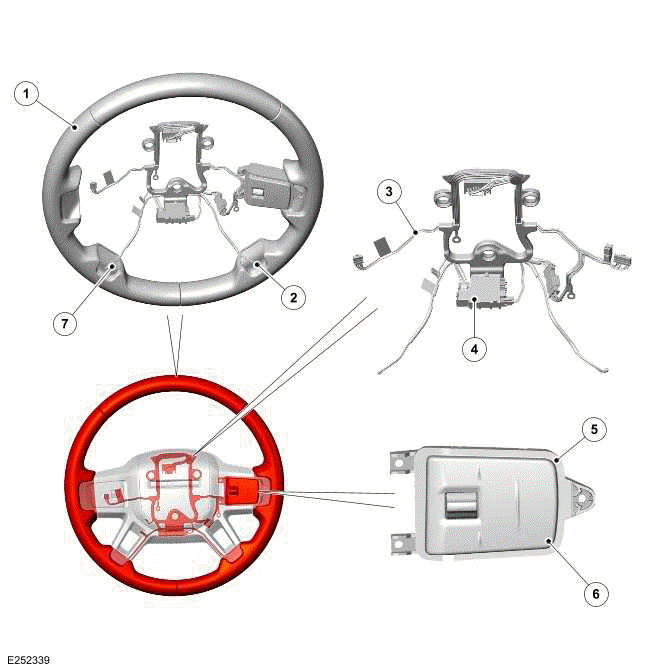 1
3
2
7
4
5
6
E252339