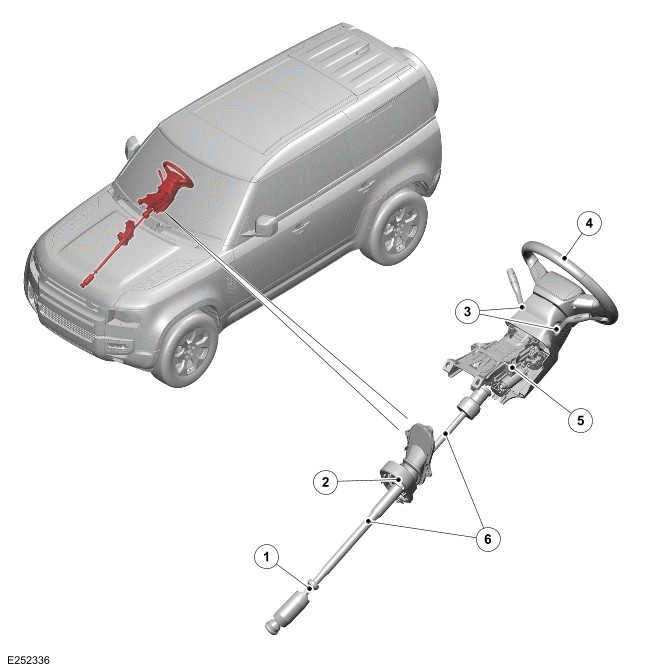 4
3
5
2
6
1
E252336