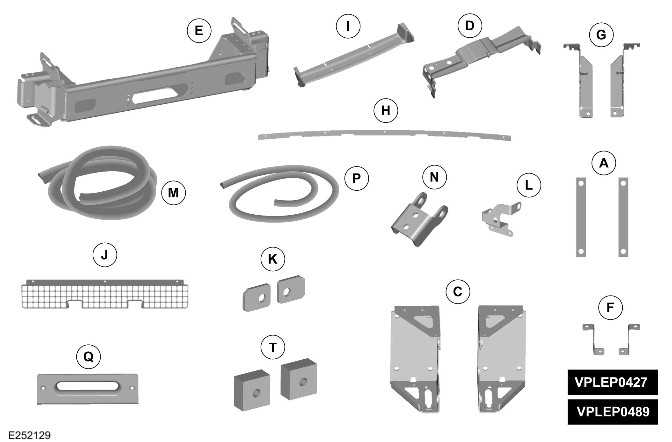 E
I
D
G
H
M
P
N
L
A
J
K
C
F
Q
T
VPLEP0427
VPLEP0489
E252129