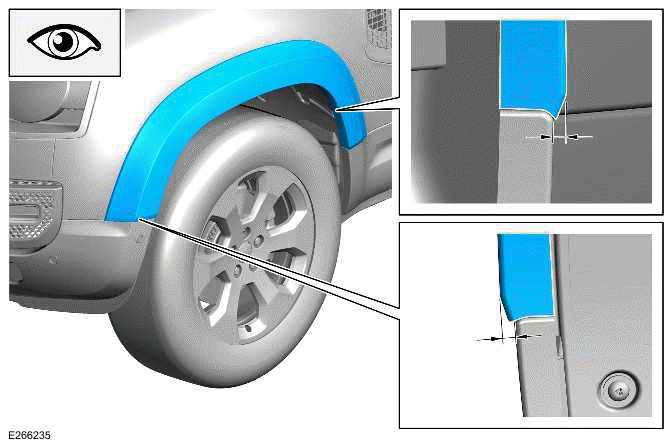 E266235