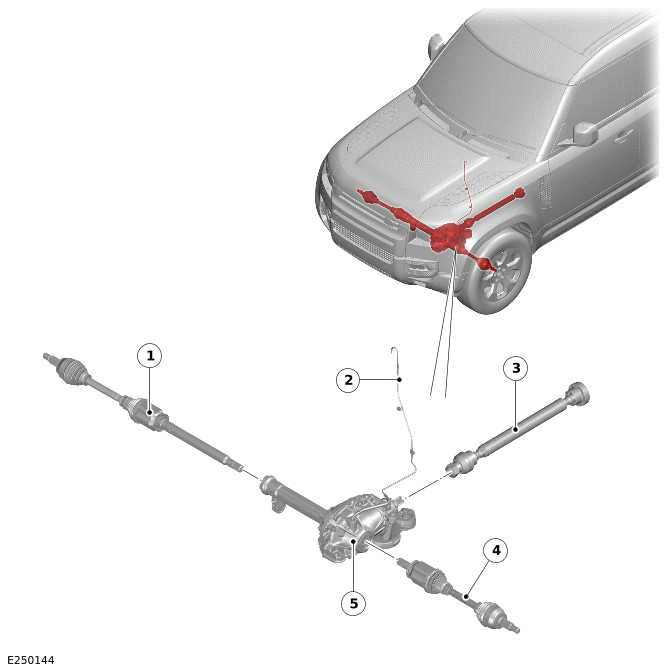 1
2
3
4
5
E250144