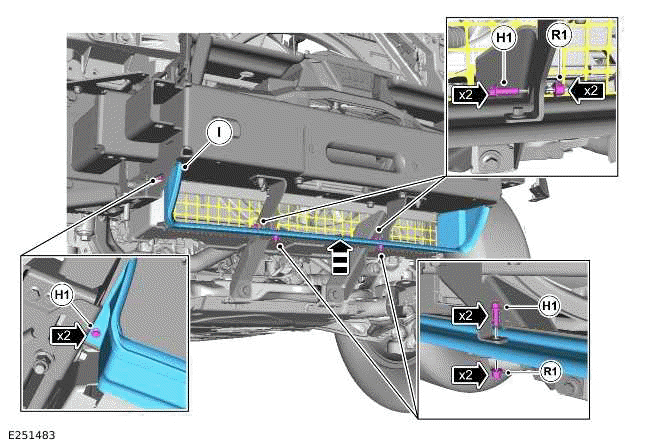 H1
R1
x2
x2
I
H1
x2
x2
H1
x2
R1
E251483