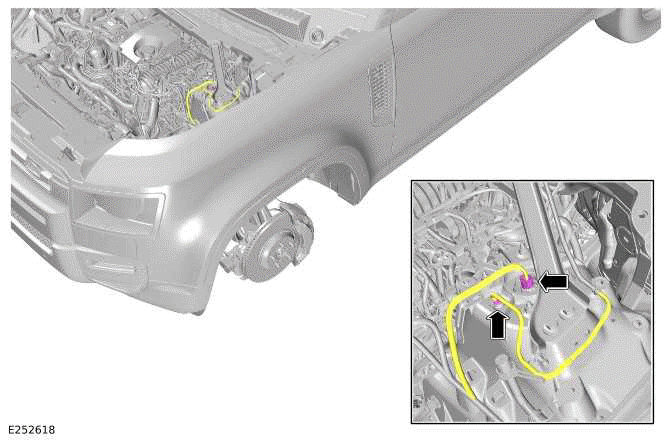 E252618