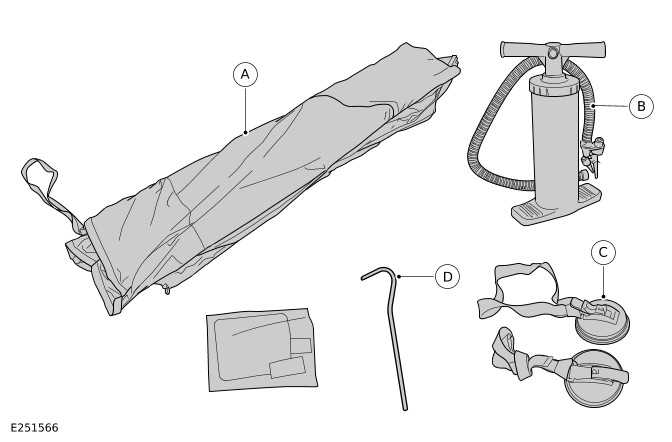 A
B
C
D
E251566