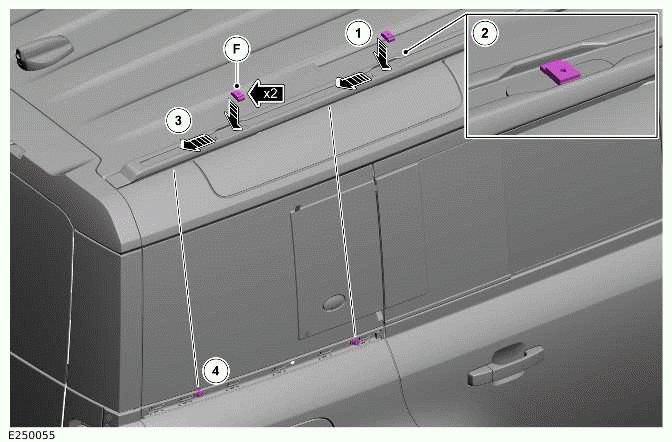 1
2
F
x2
3
4
E250055