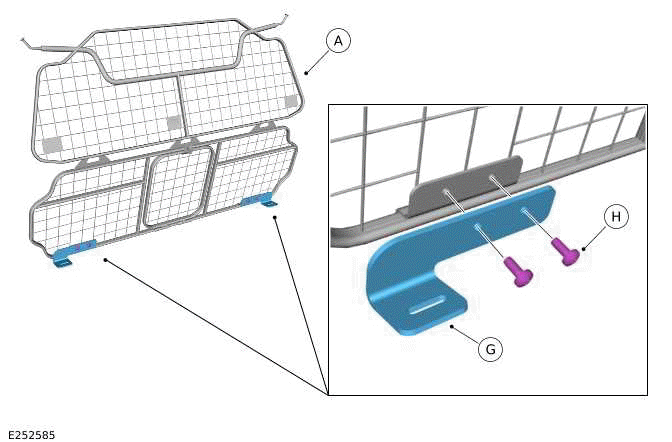 A

H

G

E252585