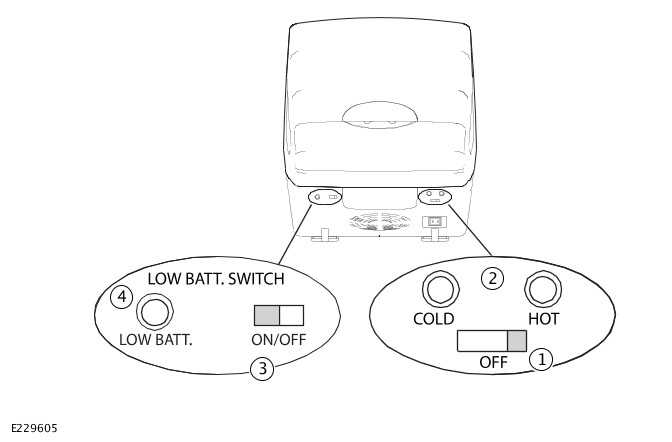 LOW BATT. SWITCH
4
LOW BATT.
ON/OFF
3

2
COLD
HOT
OFF
1

E229605