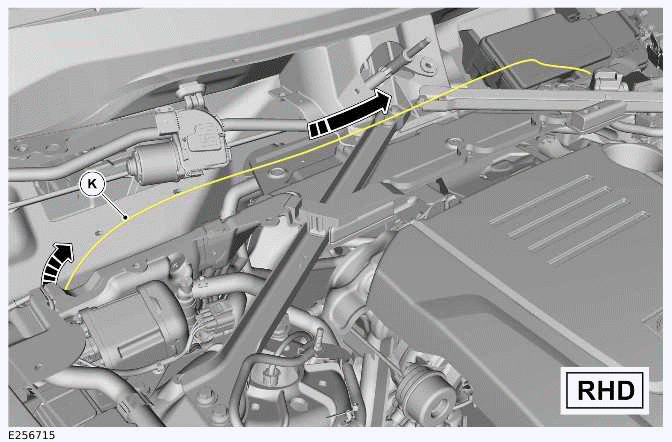 K

RHD

E256715