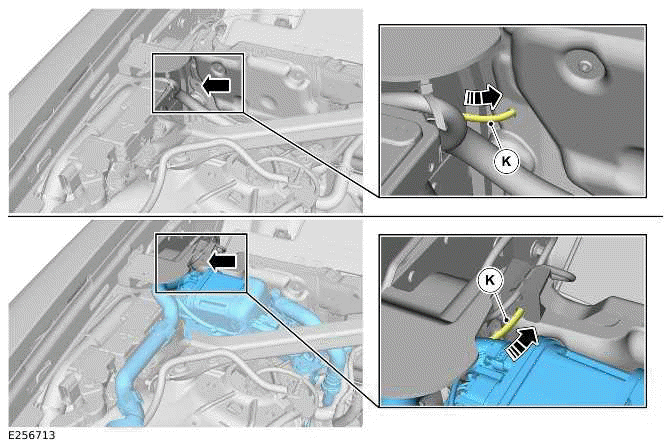 K

K

E256713