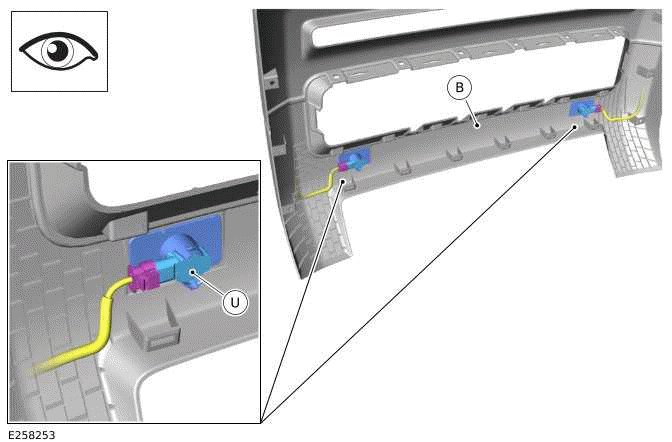 B

U

E258253