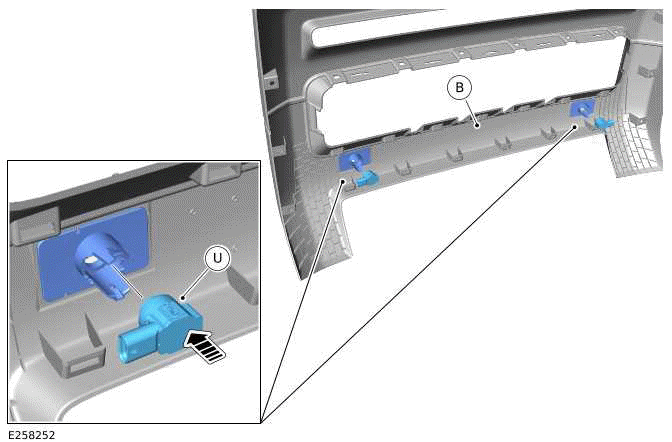 B

U

E258252